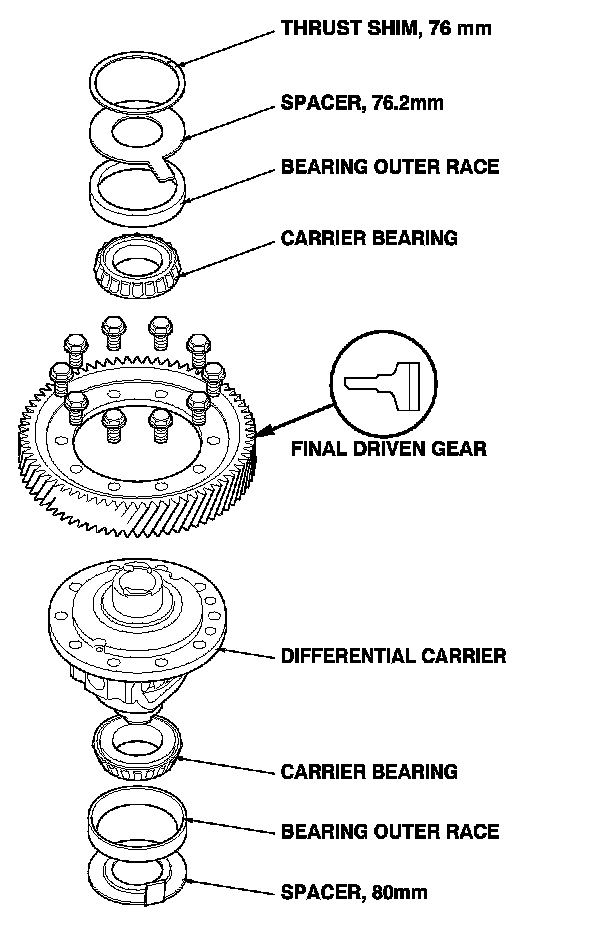 THRUST SHIM, 76 mm

SPACER, 76.2mm

BEARING OUTER RACE

CARRIER BEARING

FINAL DRIVEN GEAR

DIFFERENTIAL CARRIER

CARRIER BEARING

BEARING OUTER RACE

SPACER, 80mm