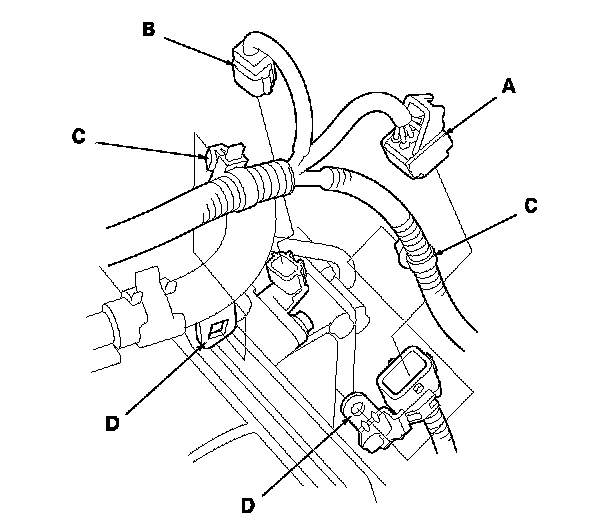 B
A
C
C
D
D