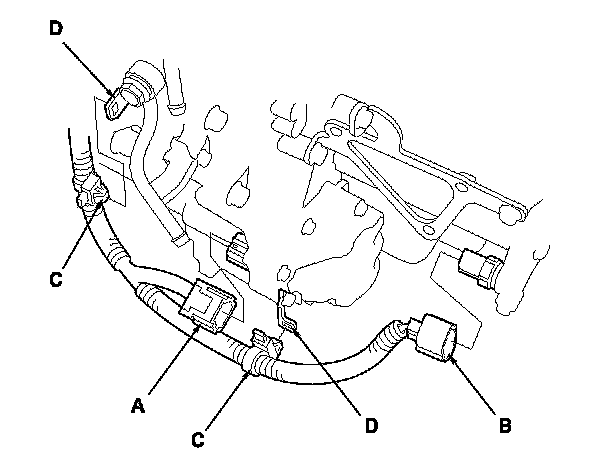 D
C
A
C
D
B