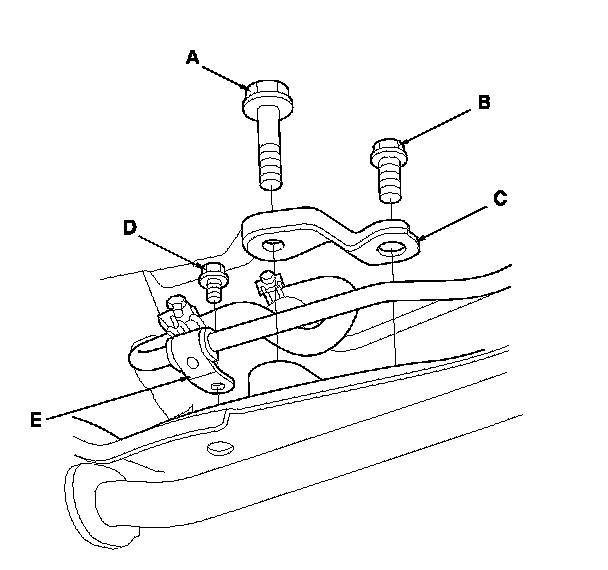 A

B

C

D

E