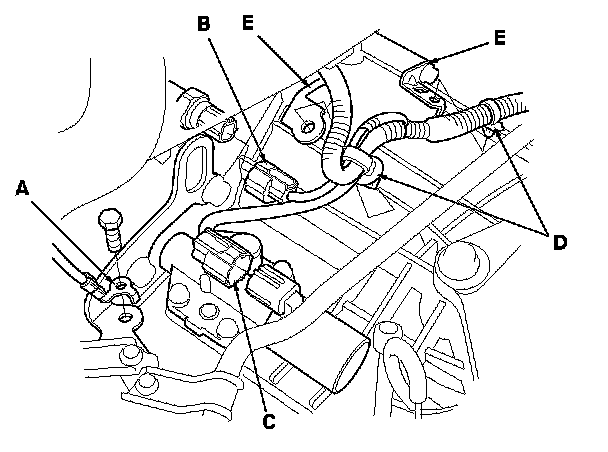 B
E
E
A
D
C