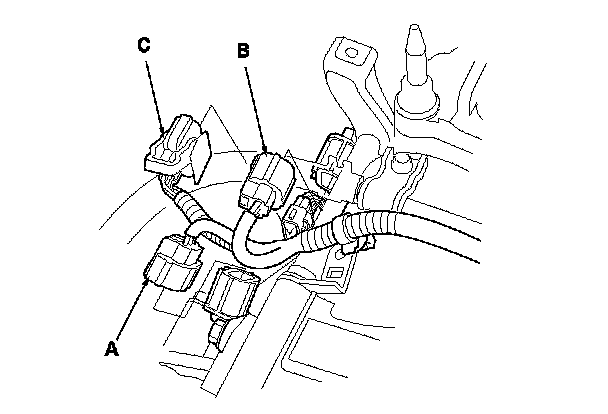 C
B
A