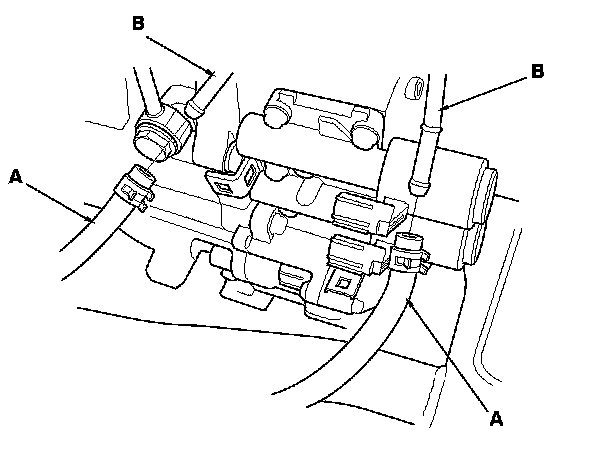 B
B
A
A