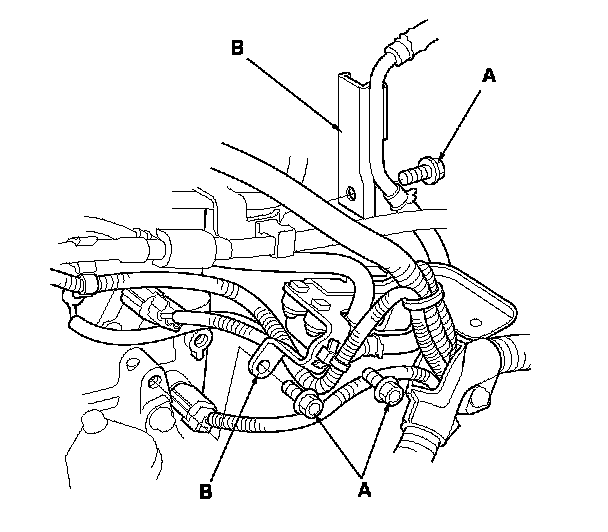 B
A
B
A