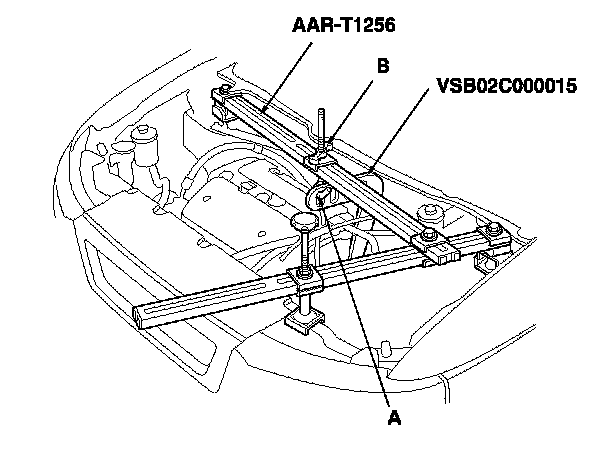 AAR-T1256

B

VSB02C000015

A