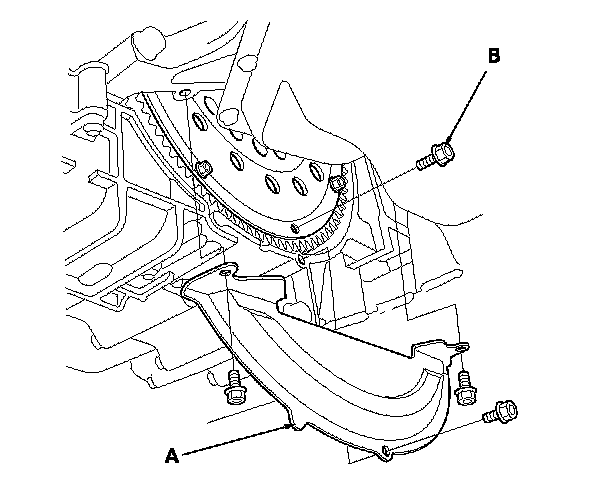 B

A