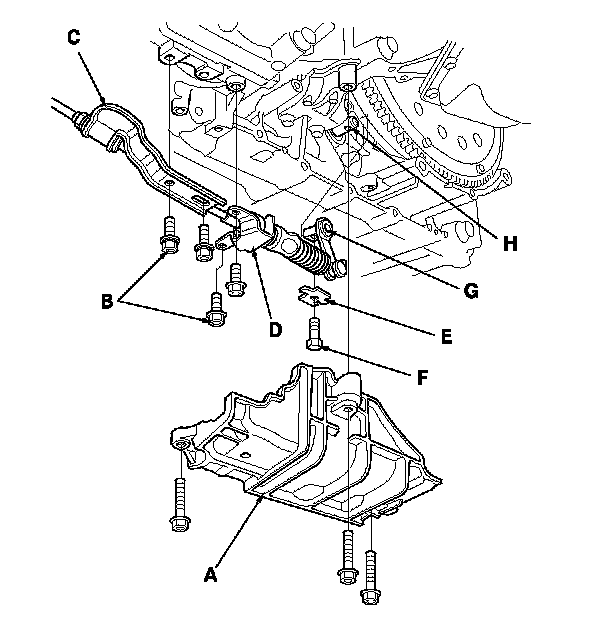 C
H
G
B
D
E
F
A