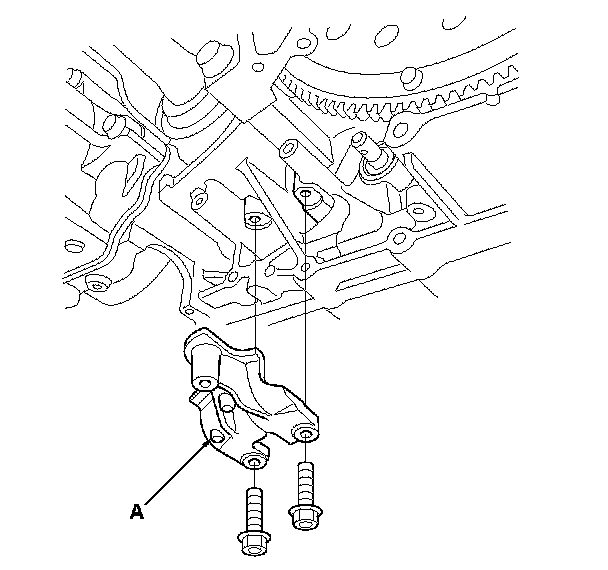 A