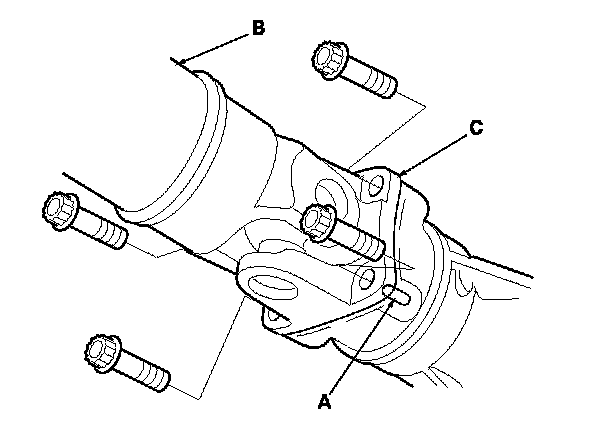 B
C
A