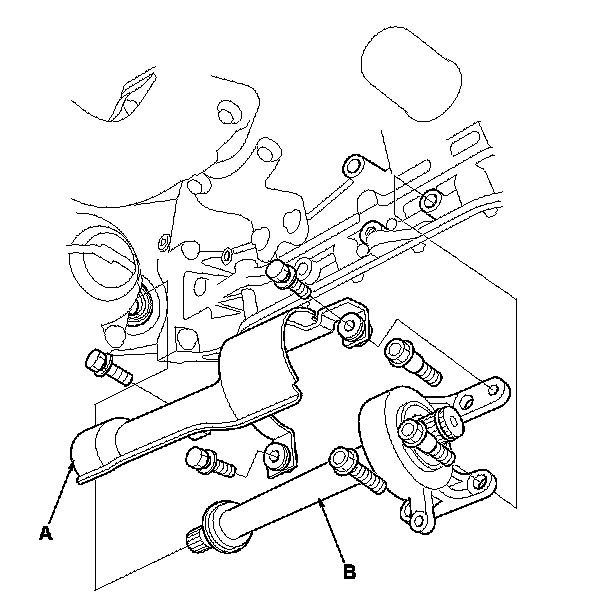 A

B