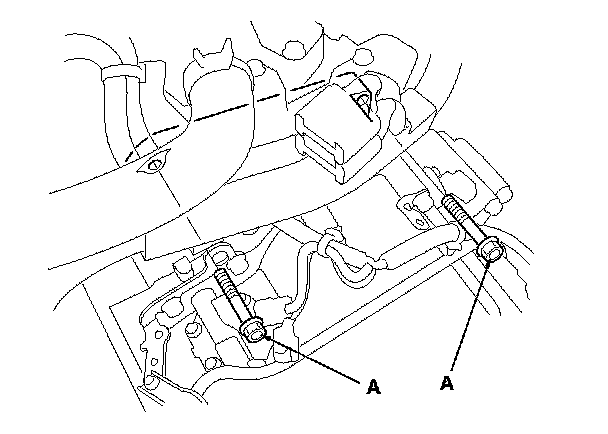 A

A