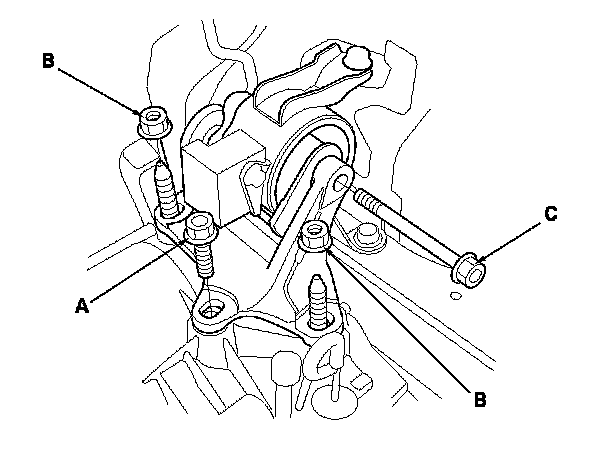 B
C
A
B