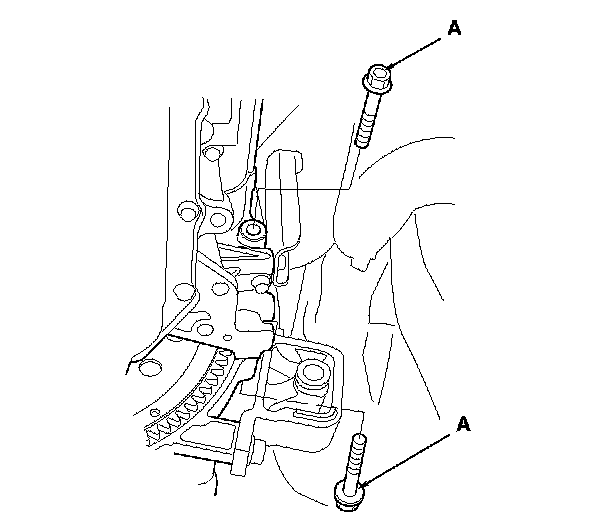 A

A