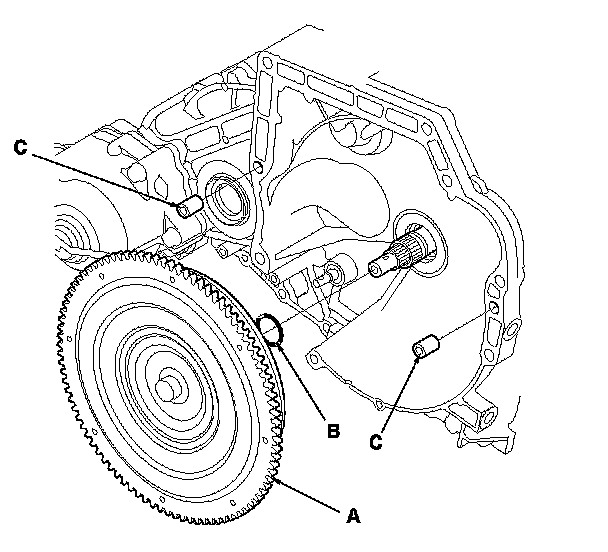 C
B
C
A