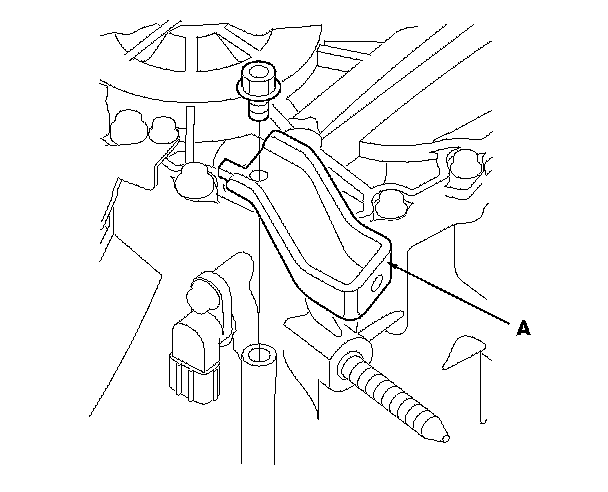 A