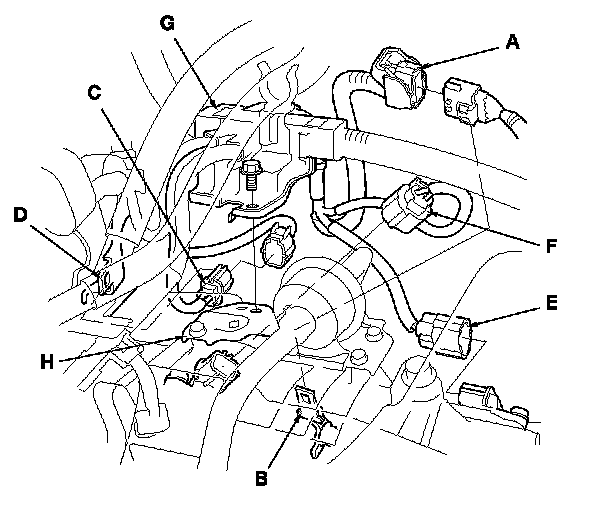 G
A
C
D
F
E
H
B