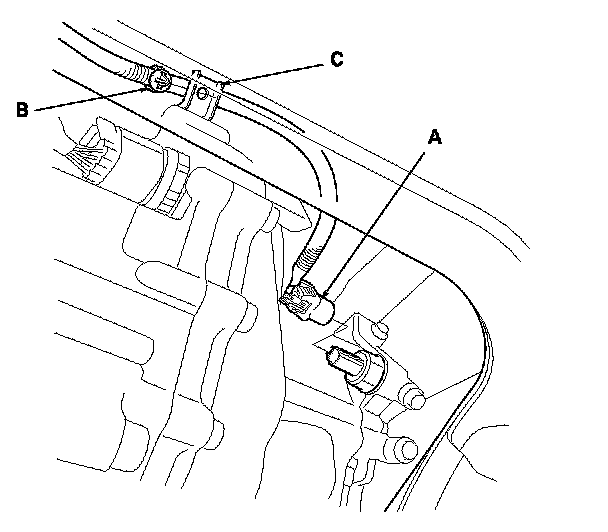 C
B
A