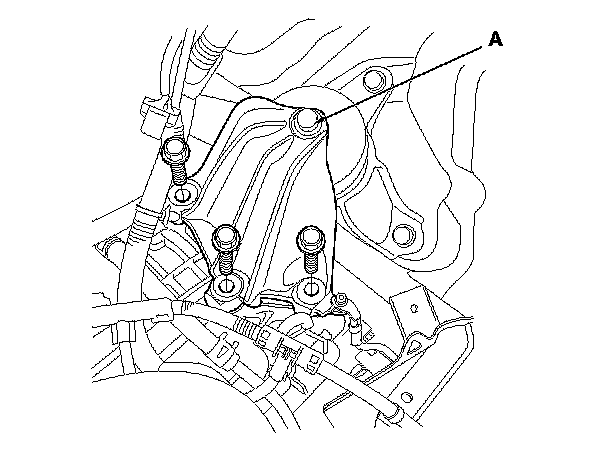 A