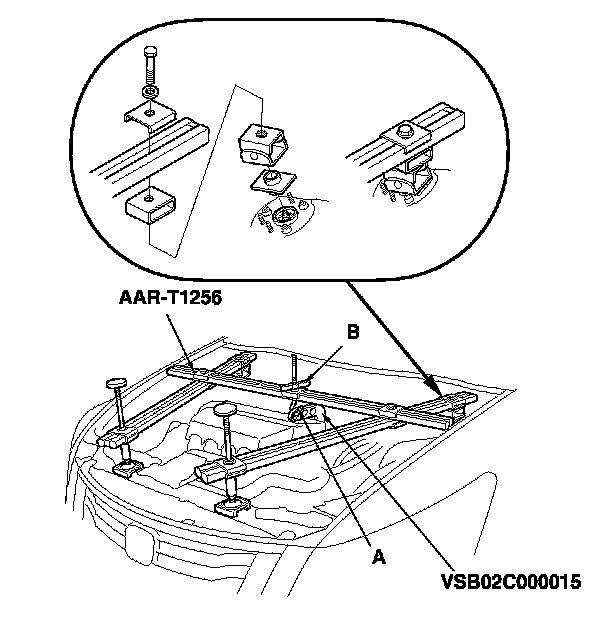 AAR-T1256

B

A

VSB02C000015