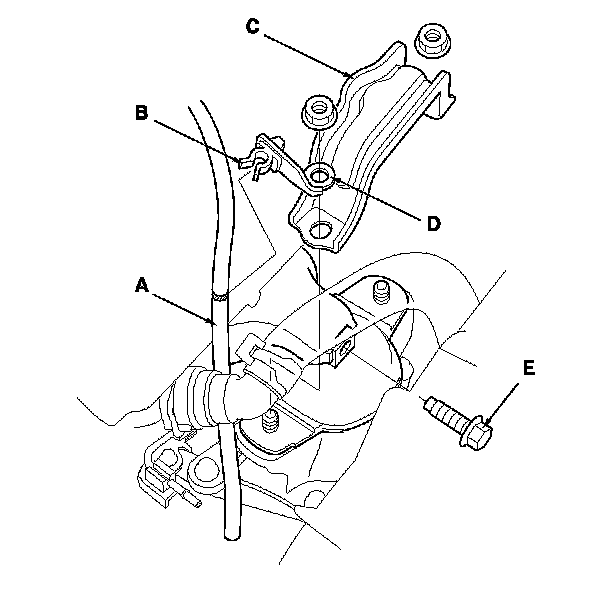 C

B

D

A

E