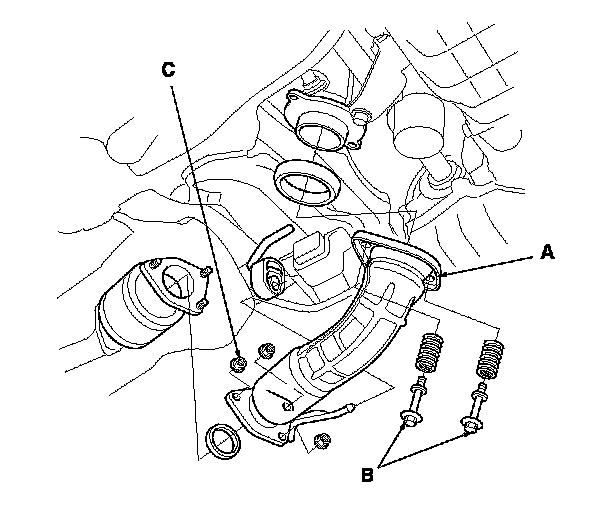 C

A

B