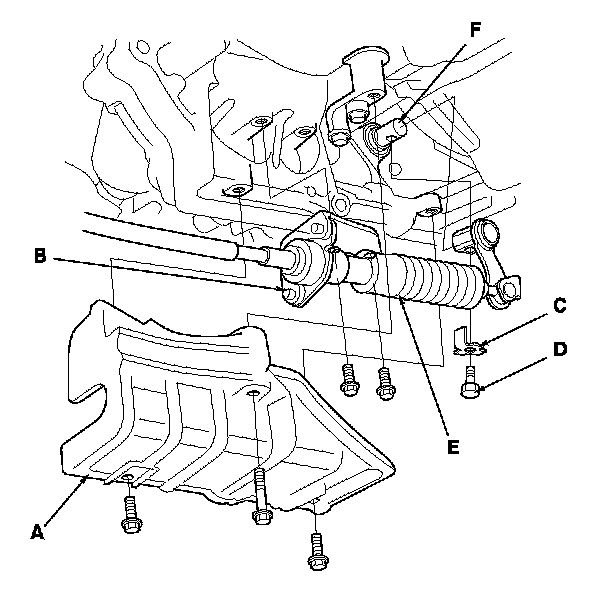 F
B
C
D
E
A