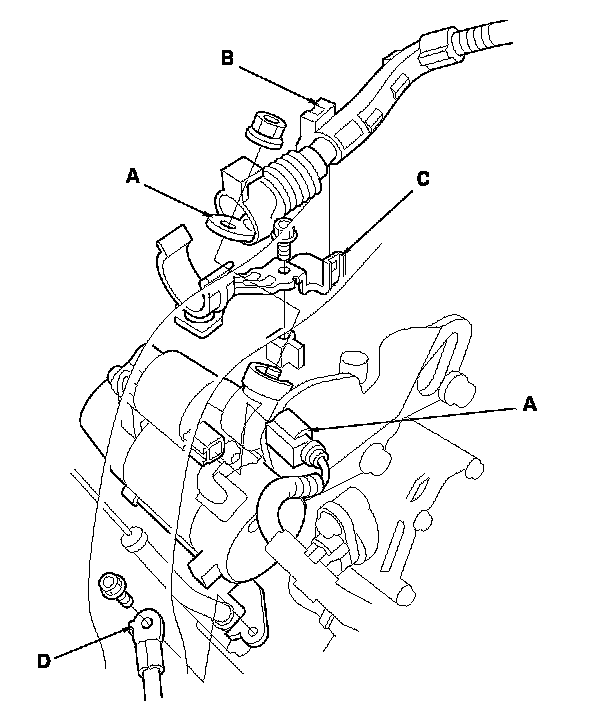 B
A
C
A
D