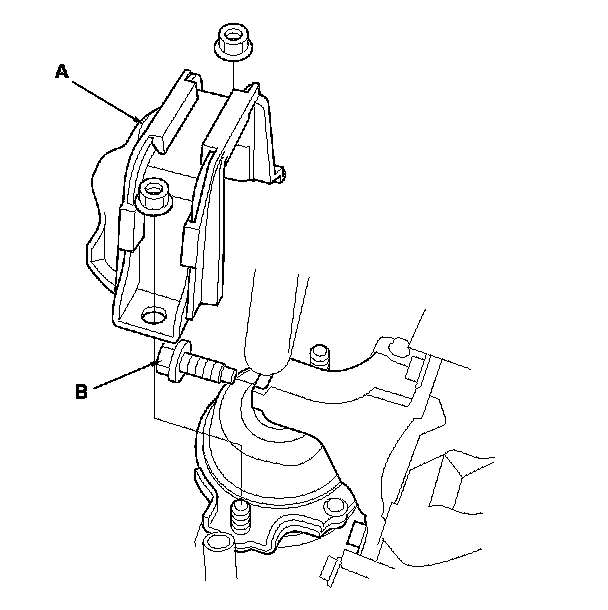 A

B