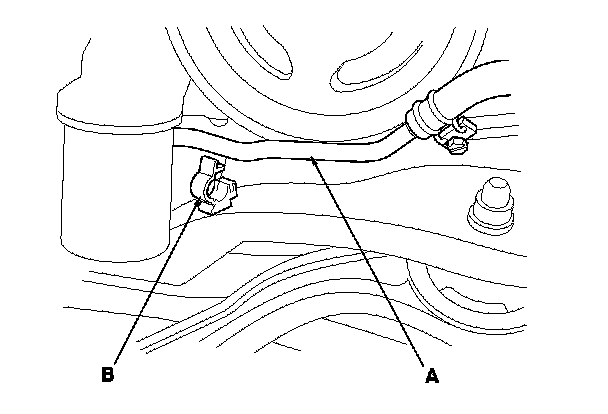 B

A