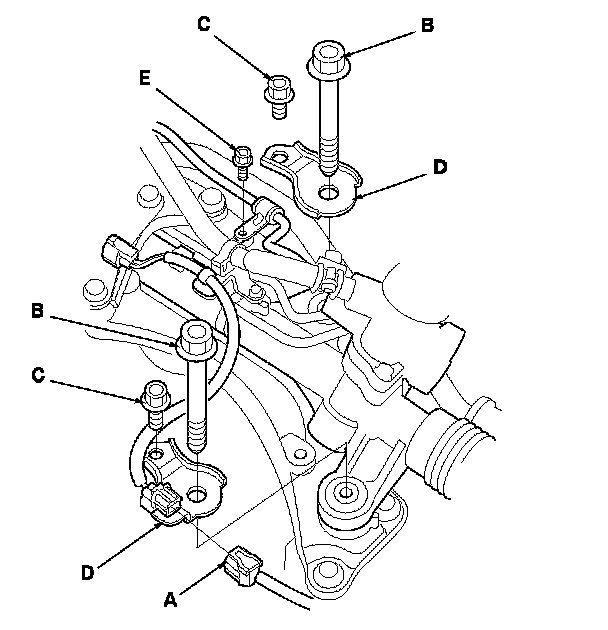 C
B
E
D
B
C
D
A