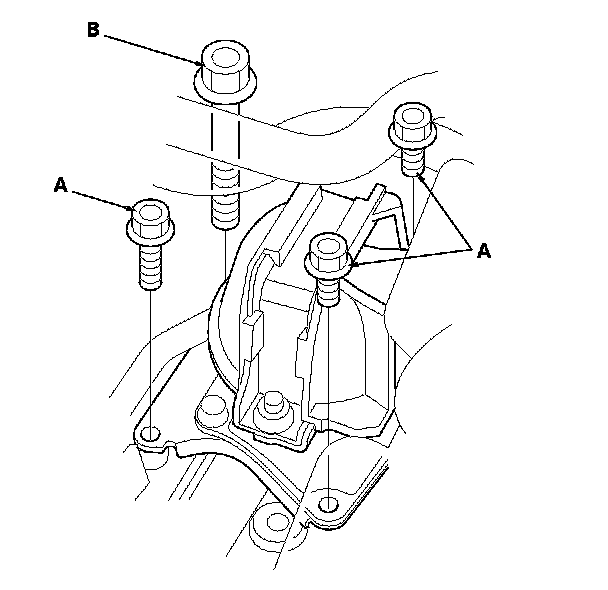 B

A

A