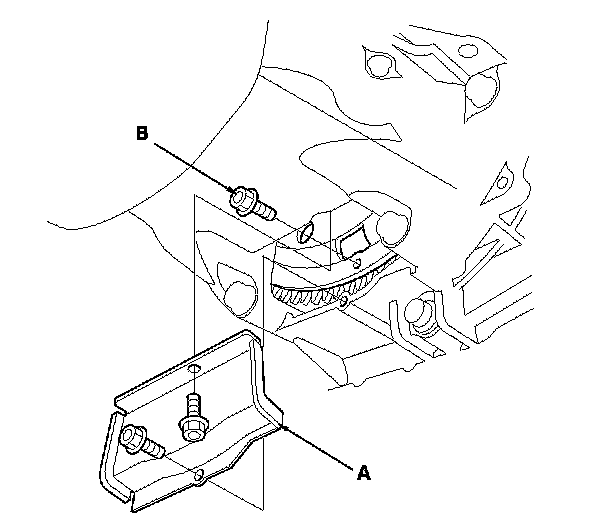 B

A