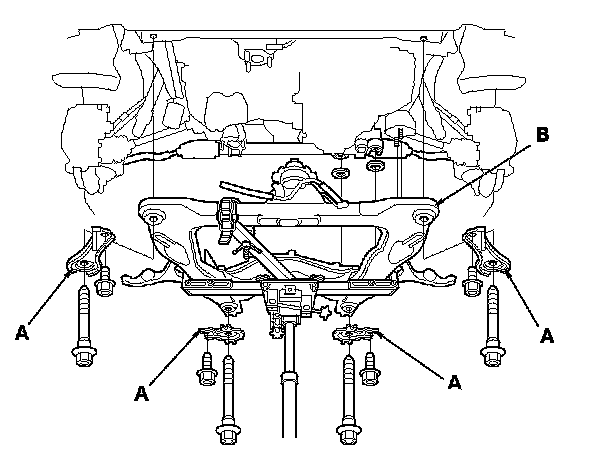 B

A

A

A

A