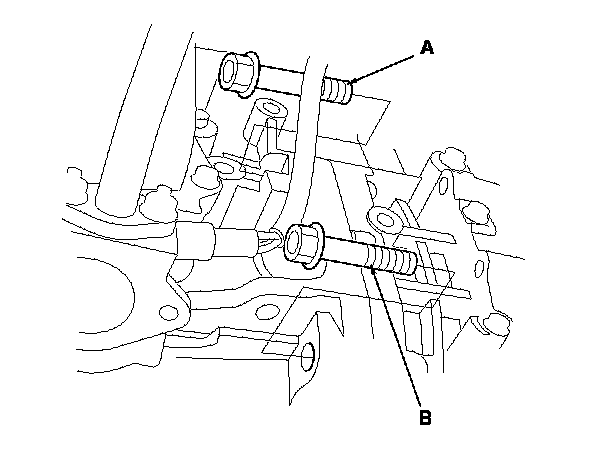 A

B