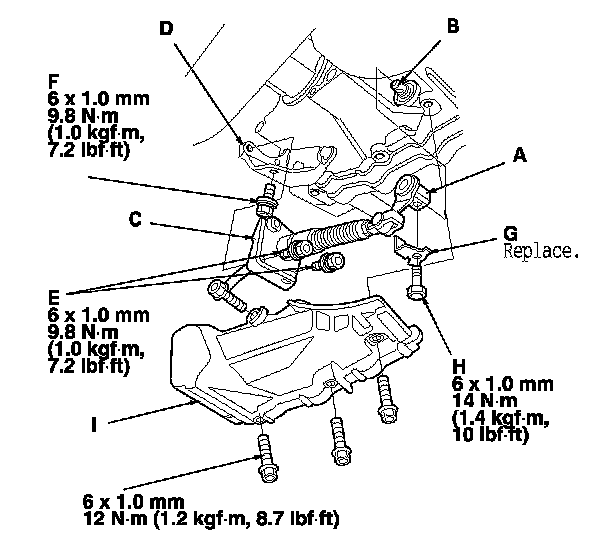 D

B

F
6 x 1.0 mm
9.8 N·m
(1.0 kgf·m,
7.2 lbf·ft)

A

C

G
Replace.

E
6 x 1.0 mm
9.8 N·m
(1.0 kgf·m,
7.2 lbf·ft)

H
6 x 1.0 mm
14 N·m
(1.4 kgf·m,
10 lbf·ft)

I

6 x 1.0 mm
12 N·m (1.2 kgf·m, 8.7 lbf·ft)