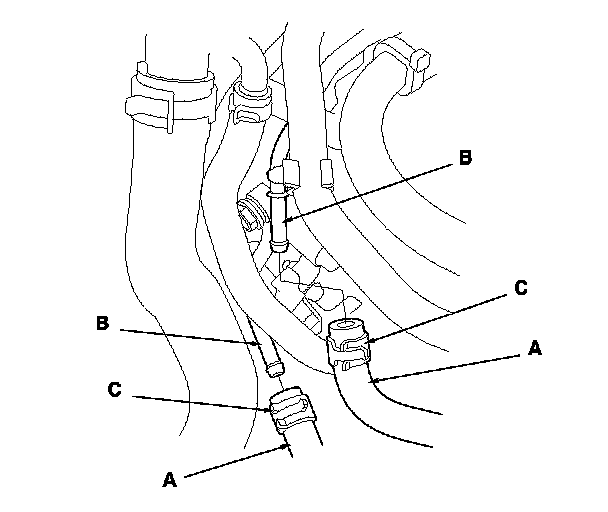 B

C

B

A

C

A