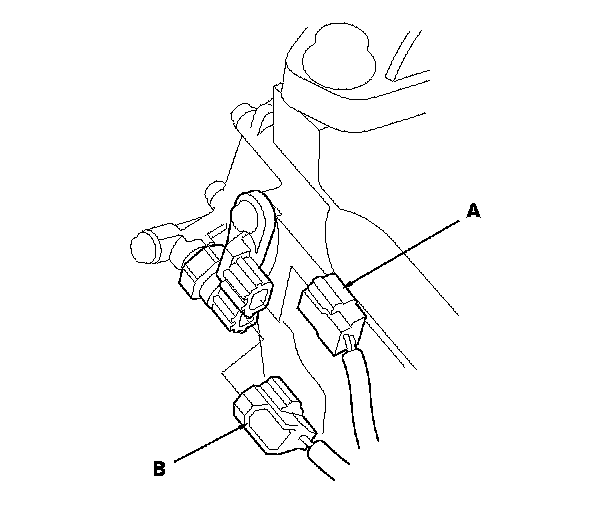 A

B