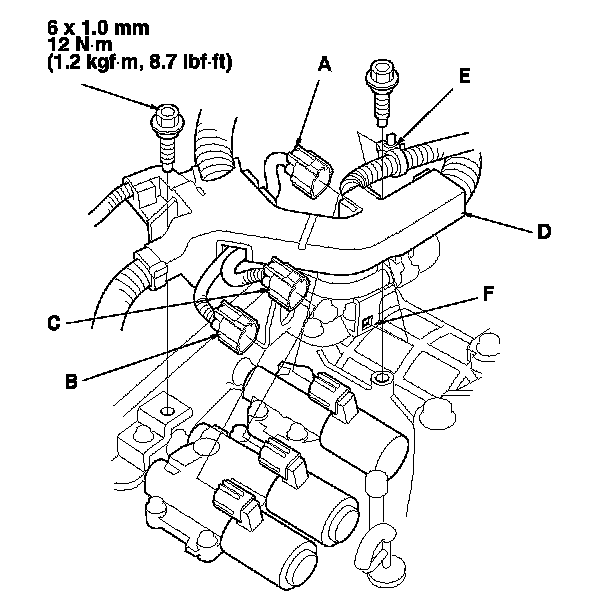 6 x 1.0 mm
12 N·m
(1.2 kgf·m, 8.7 lbf·ft)

A

E

D

F

C

B