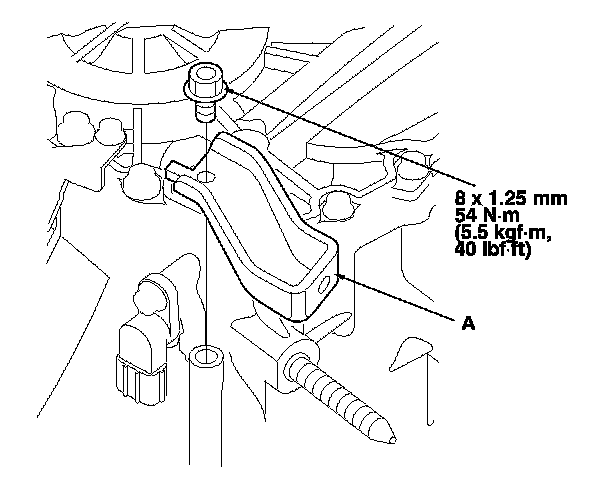 8 x 1.25 mm
54 N·m
(5.5 kgf·m,
40 lbf·ft)

A