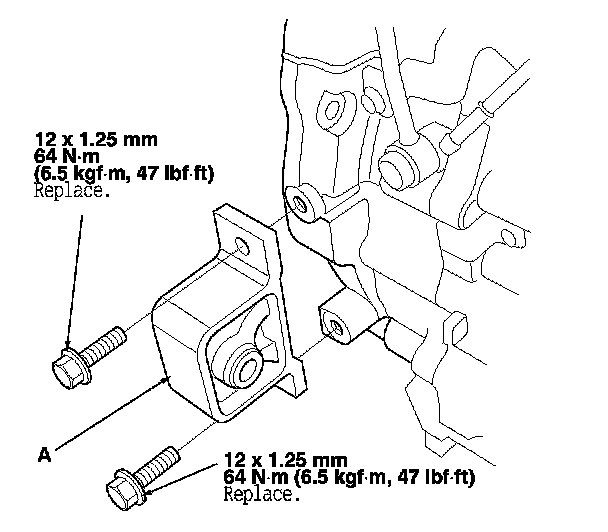 12 x 1.25 mm
64 N·m
(6.5 kgf·m, 47 lbf·ft)
Replace.

A

12 x 1.25 mm
64 N·m (6.5 kgf·m, 47 lbf·ft)
Replace.