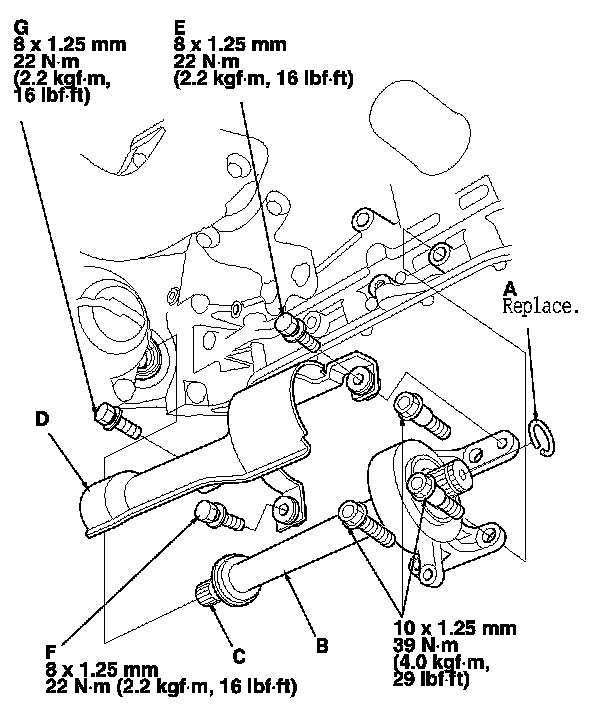 G
8 x 1.25 mm
22 N·m
(2.2 kgf·m,
16 lbf·ft)

E
8 x 1.25 mm
22 N·m
(2.2 kgf·m, 16 lbf·ft)

A
Replace.

D

F
8 x 1.25 mm
22 N·m (2.2 kgf·m, 16 lbf·ft)

C

B

10 x 1.25 mm
39 N·m
(4.0 kgf·m,
29 lbf·ft)