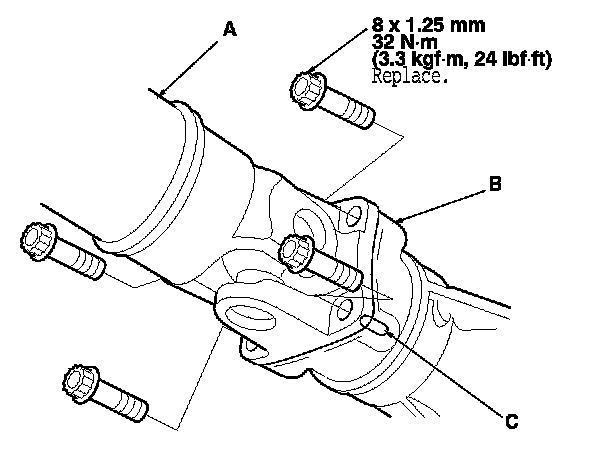 A

8 x 1.25 mm
32 N·m
(3.3 kgf·m, 24 lbf·ft)
Replace.

B

C