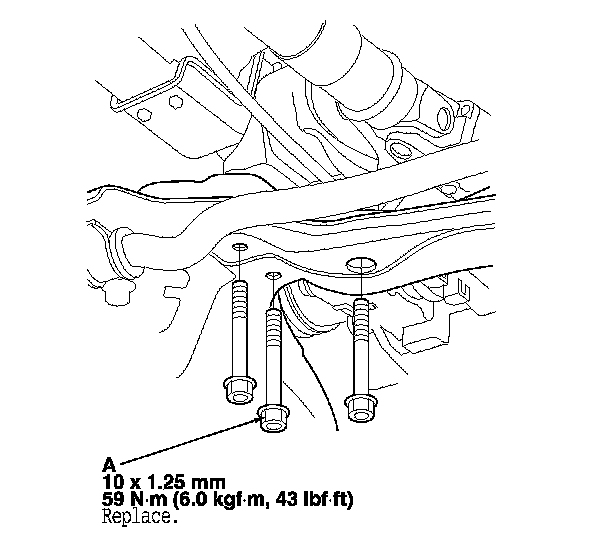 A
10 x 1.25 mm
59 N·m (6.0 kgf·m, 43 lbf·ft)
Replace.