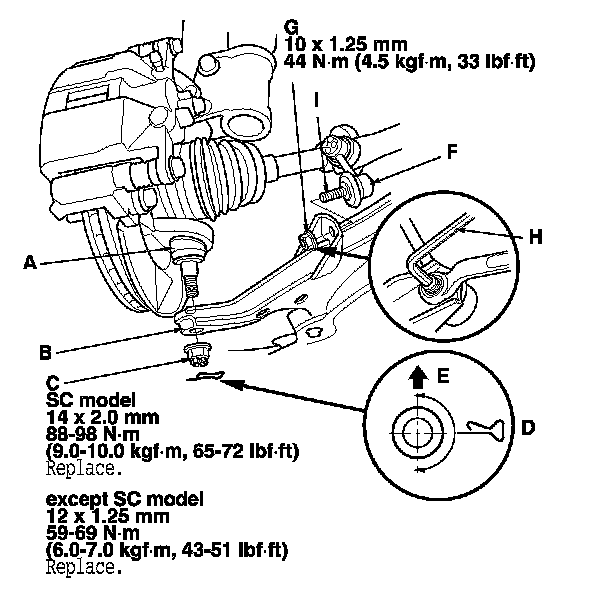 G
10 x 1.25 mm
44 N·m (4.5 kgf·m, 33 lbf·ft)

I

F

H

A

B

C
SC model
14 x 2.0 mm
88-98 N·m
(9.0-10.0 kgf·m, 65-72 lbf·ft)
Replace.

except SC model
12 x 1.25 mm
59-69 N·m
(6.0-7.0 kgf·m, 43-51 lbf·ft)
Replace.

E

D