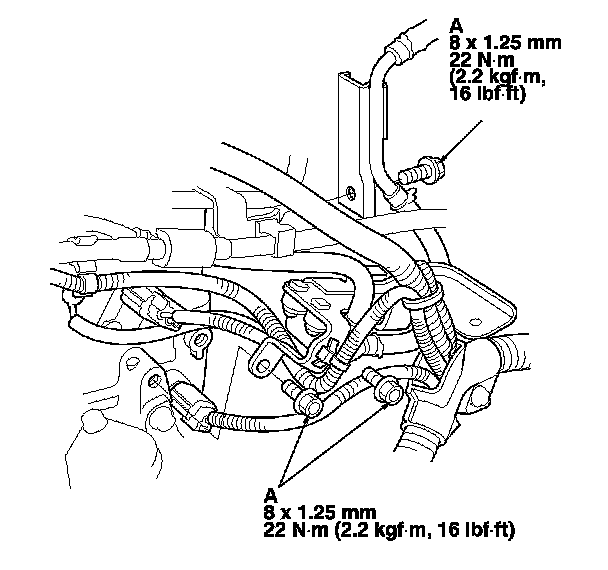 A
8 x 1.25 mm
22 N·m
(2.2 kgf·m,
16 lbf·ft)

A
8 x 1.25 mm
22 N·m (2.2 kgf·m, 16 lbf·ft)