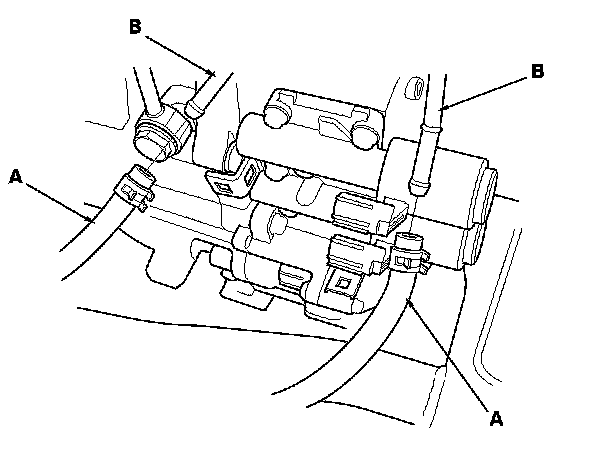 B

B

A

A