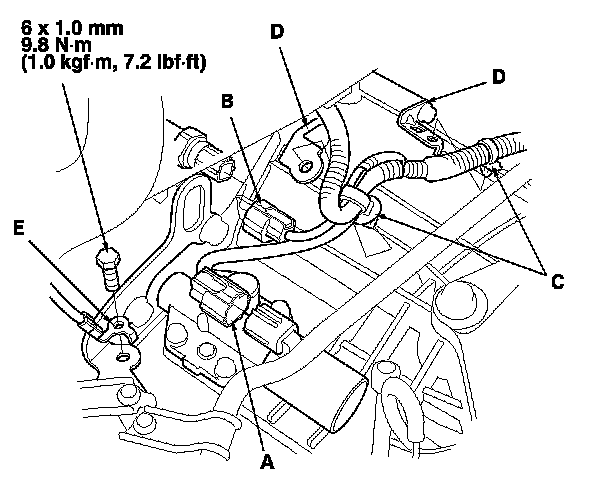 6 x 1.0 mm
9.8 N·m
(1.0 kgf·m, 7.2 lbf·ft)

D

D

B

E

C

A