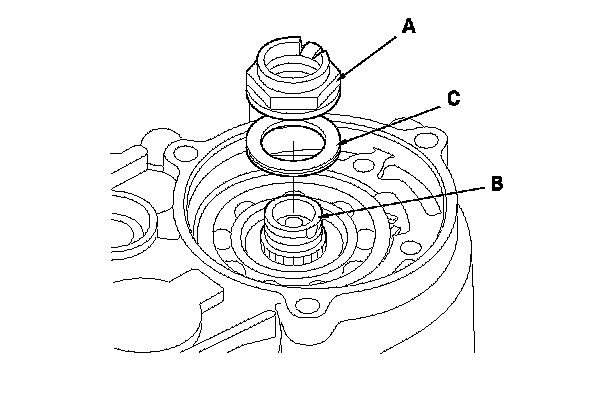 A
C
B