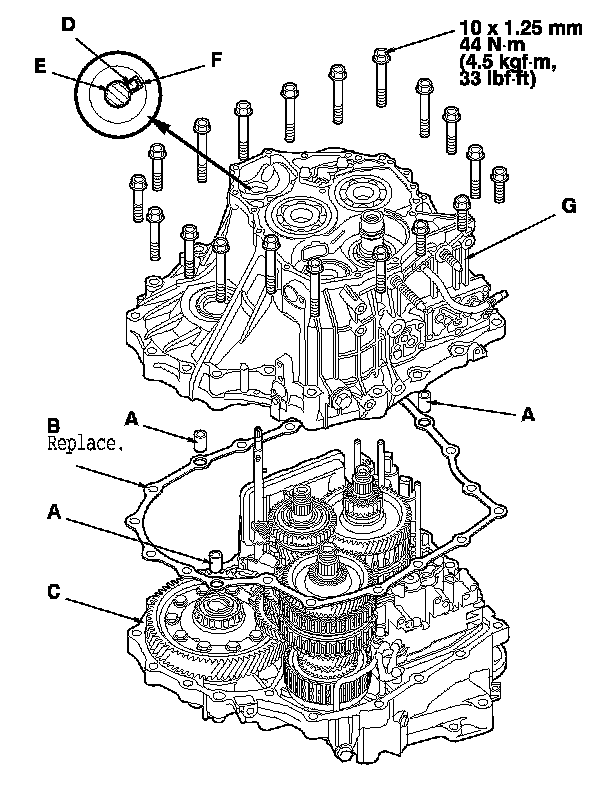 D
E
F
10 x 1.25 mm
44 N·m
(4.5 kgf·m,
33 lbf·ft)
G
A
B
Replace.
A
A
C