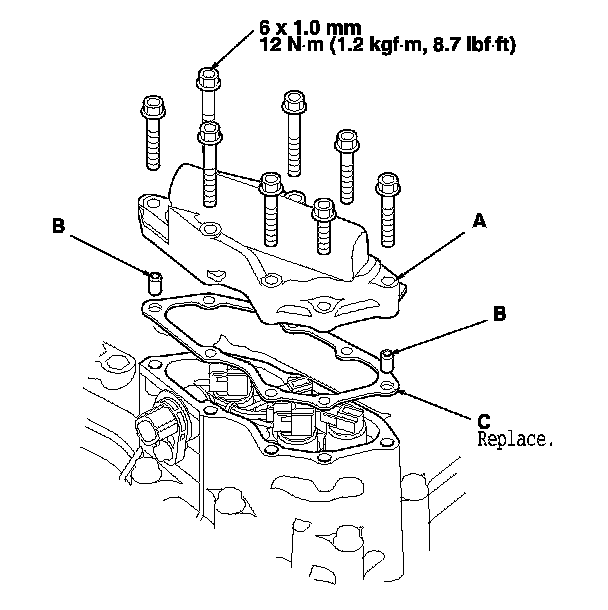 6 x 1.0 mm
12 N·m (1.2 kgf·m, 8.7 lbf·ft)

B

A

B

C
Replace.